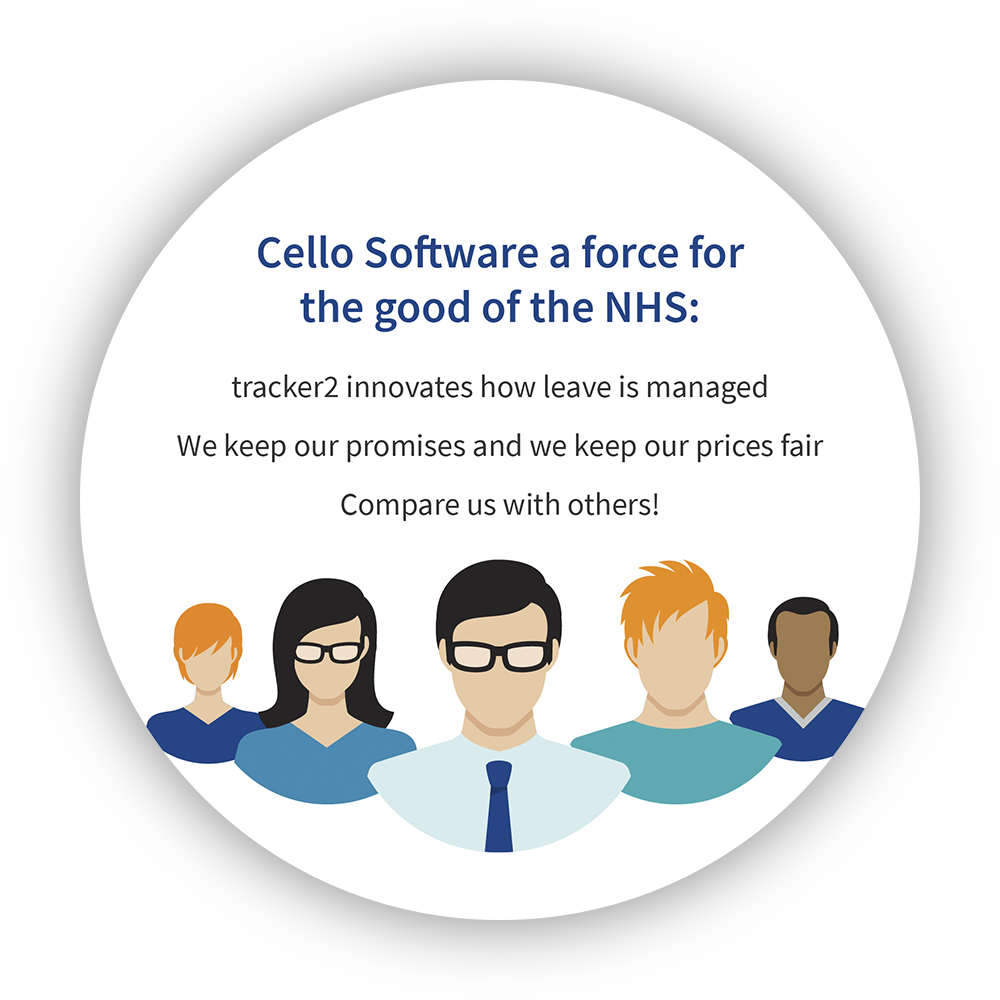 Cello Software a force for the good of the NHS:

tracker2 innovates how leave is managed

We keep our promises and we keep our prices fair

Compare us with others!