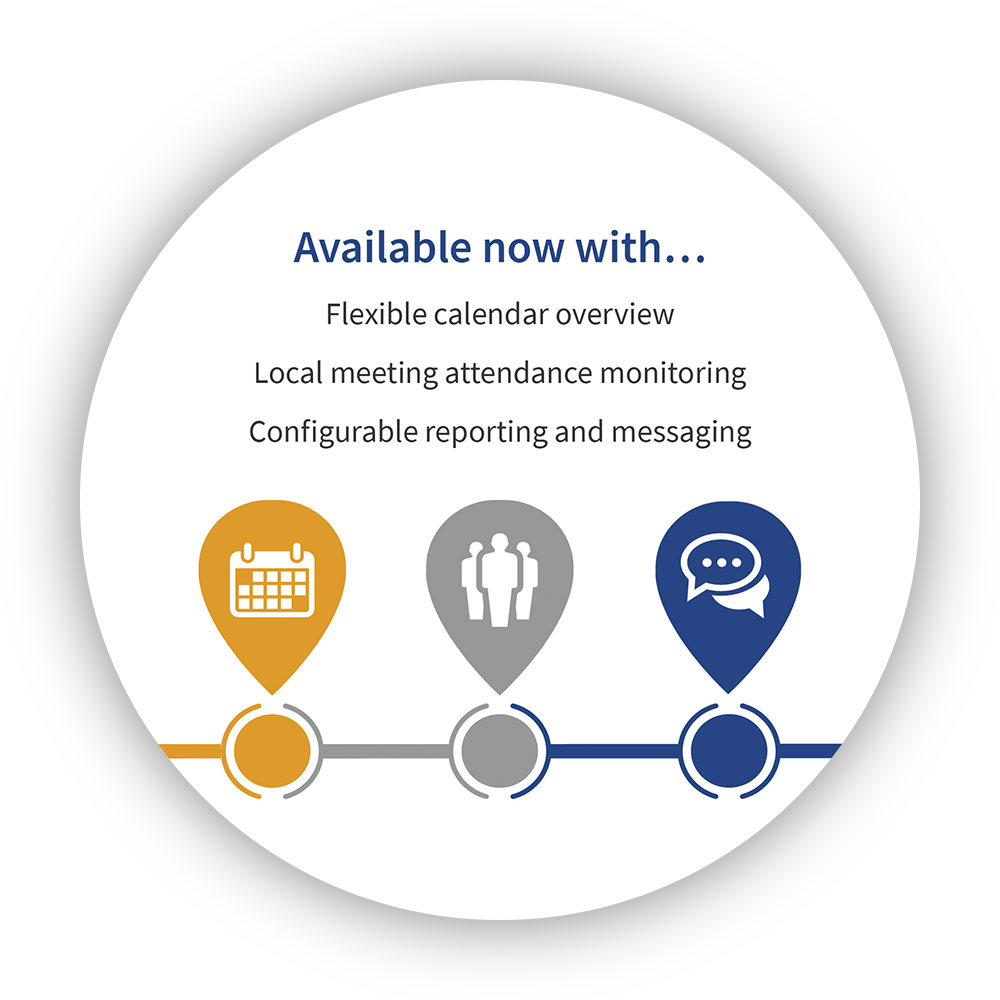 Available now with…

Flexible calendar overview

Local meeting attendance monitoring

Configurable reporting and messaging