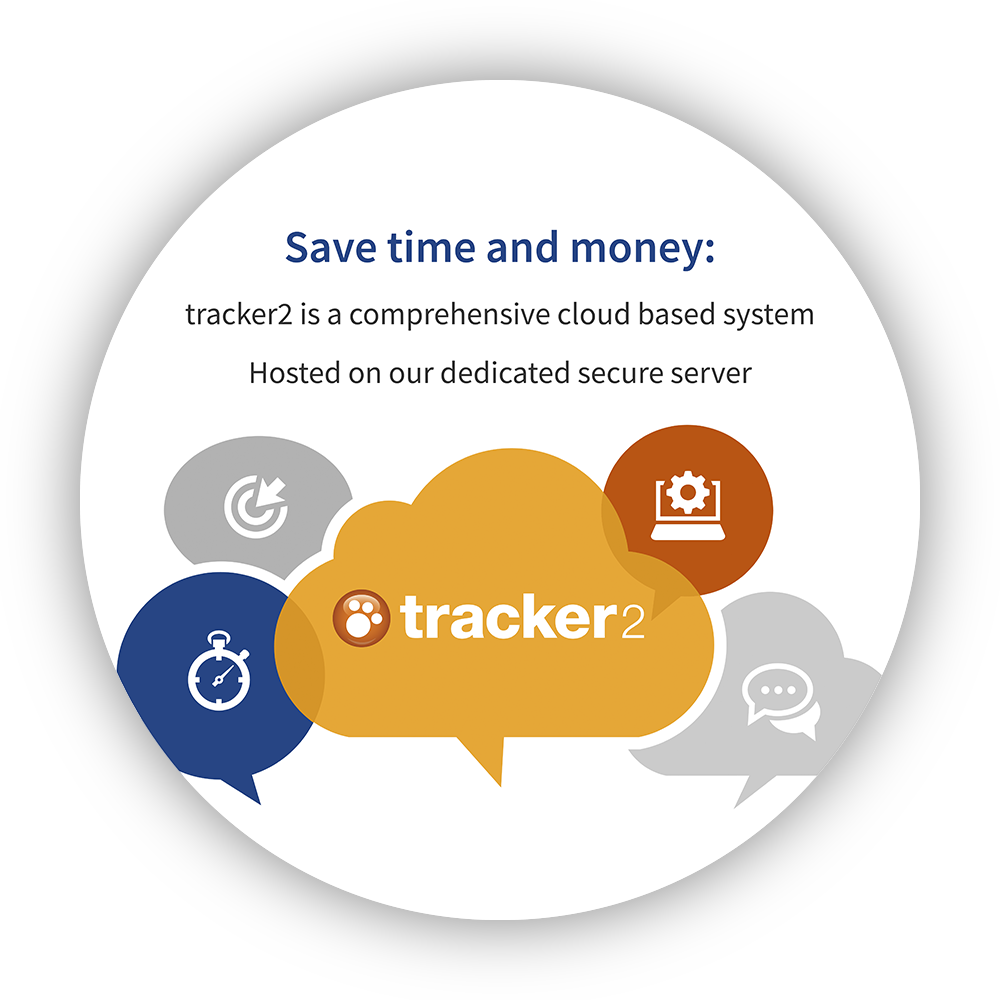 Save time and money:

tracker2 is a comprehensive cloud based system

Hosted on our dedicated secure server

tracker2