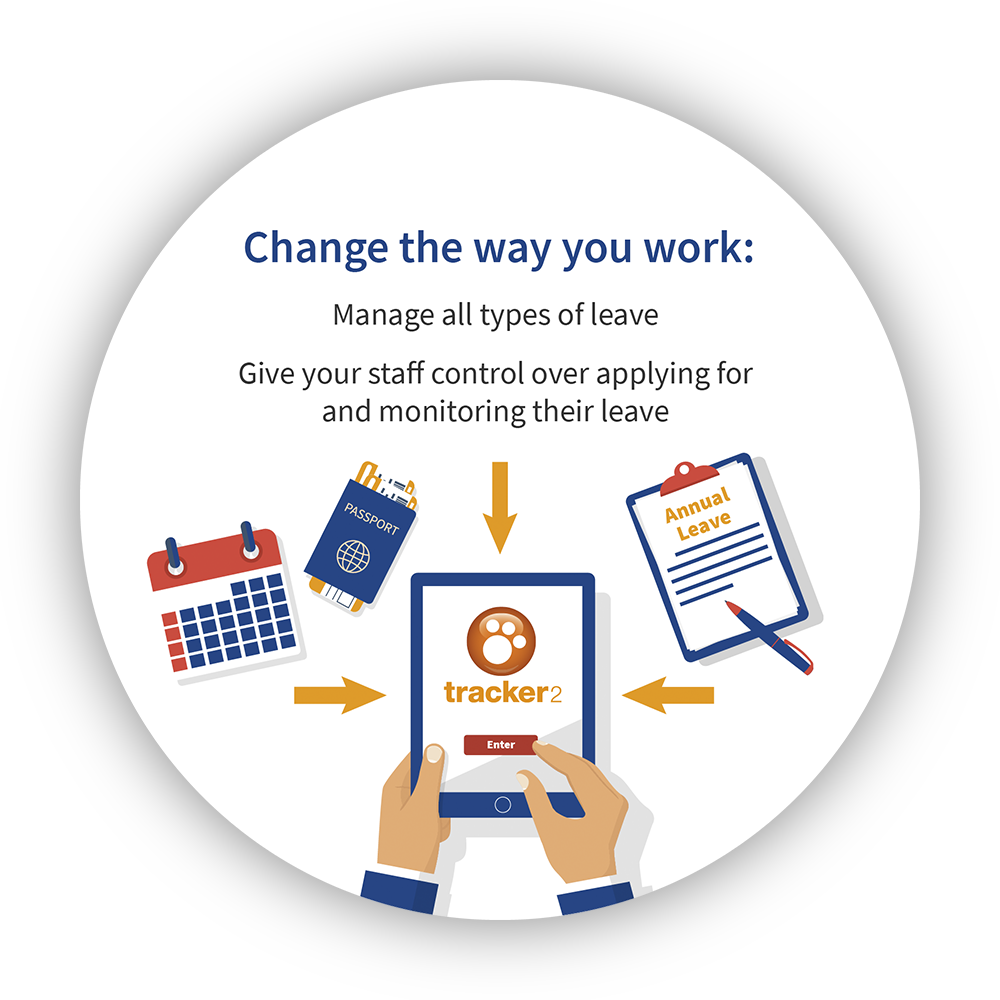 Change the way you work:

Manage all types of leave

Give your staff control over applying for and monitoring their leave

PASSPORT

Annual Leave

tracker2

Enter