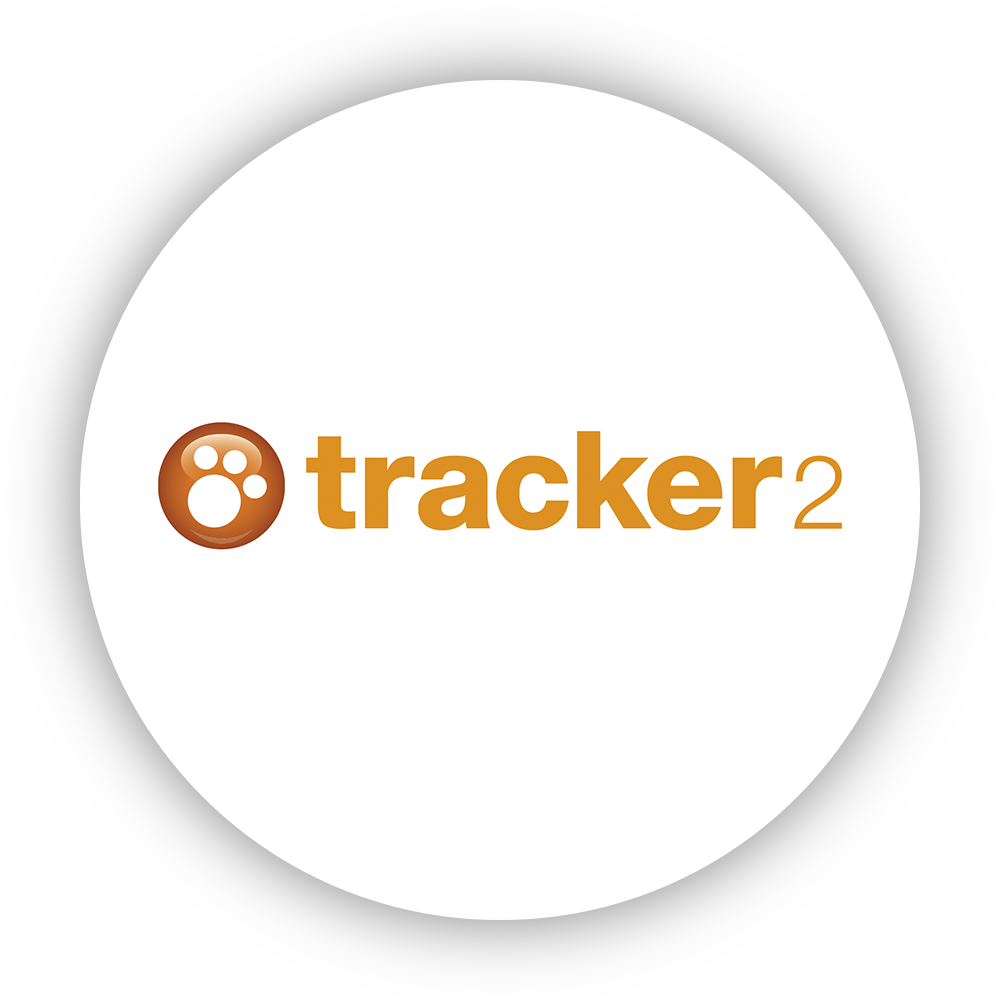 tracker2